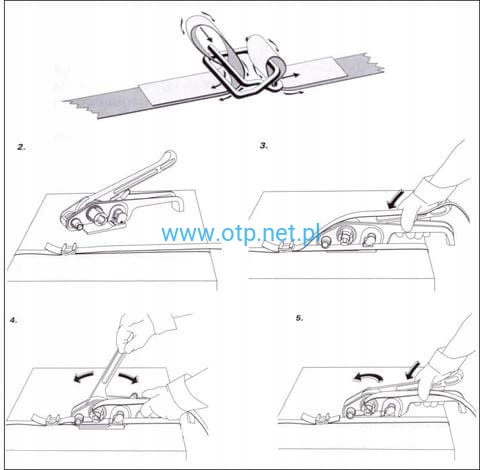 2.

3.

www.otp.net.pl

4.

5.